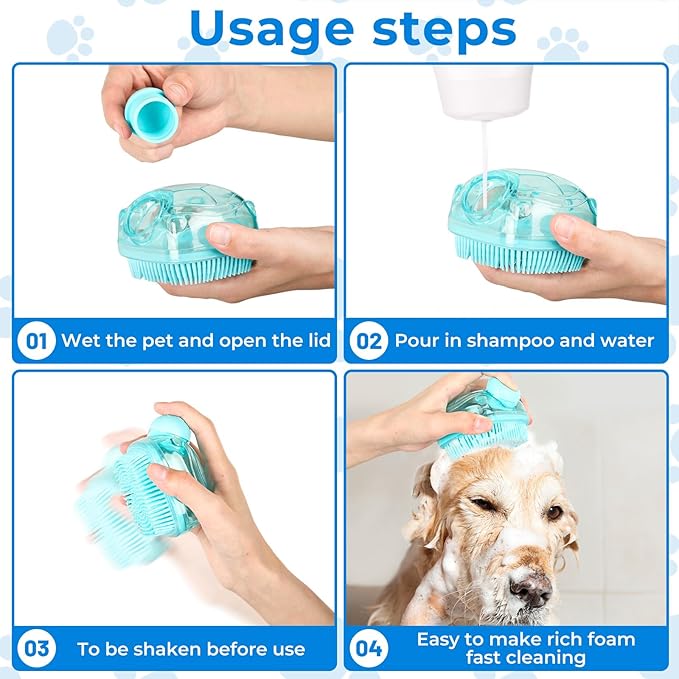 Usage steps

01 Wet the pet and open the lid

02 Pour in shampoo and water

03 To be shaken before use

04 Easy to make rich foam fast cleaning