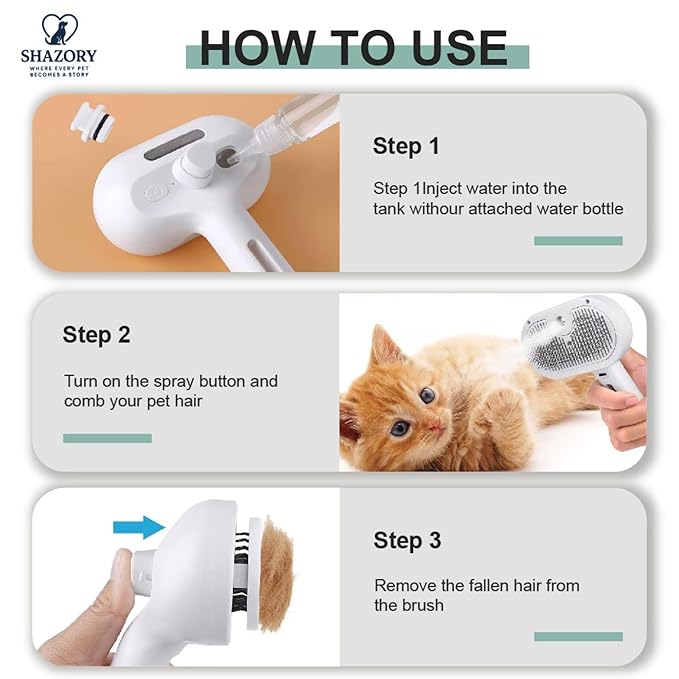 SHAZORY
WHERE EVERY PET BECOMES A STORY

HOW TO USE

Step 1

Step 1Inject water into the tank withour attached water bottle

Step 2

Turn on the spray button and comb your pet hair

Step 3

Remove the fallen hair from the brush