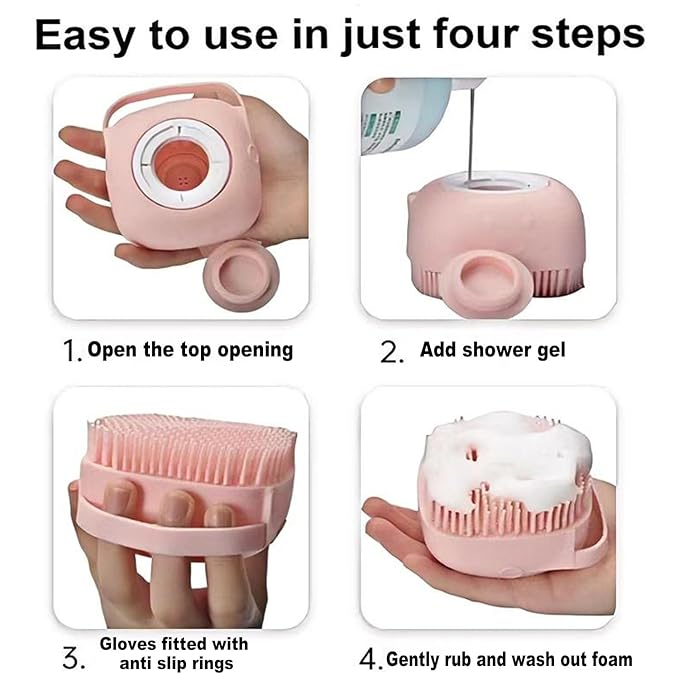 Easy to use in just four steps

1. Open the top opening

2. Add shower gel

3. Gloves fitted with anti slip rings

4. Gently rub and wash out foam