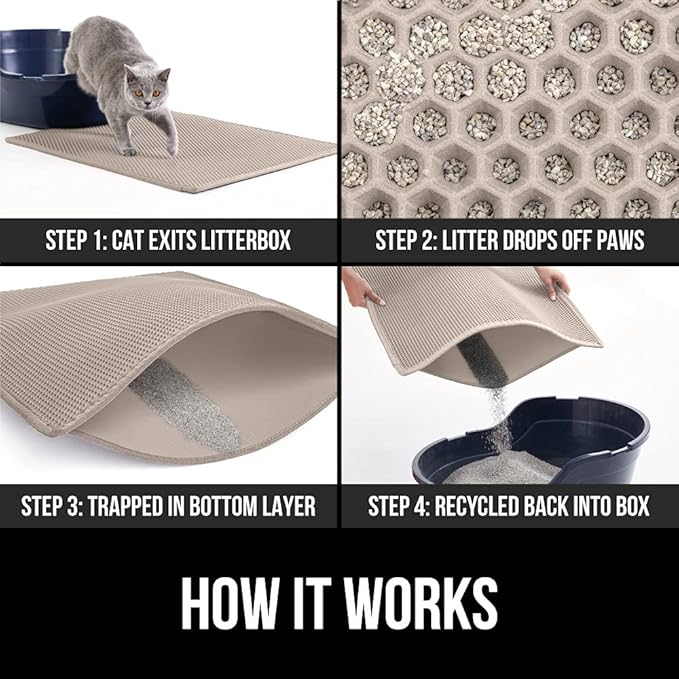 STEP 1: CAT EXITS LITTERBOX

STEP 2: LITTER DROPS OFF PAWS

STEP 3: TRAPPED IN BOTTOM LAYER

STEP 4: RECYCLED BACK INTO BOX

HOW IT WORKS