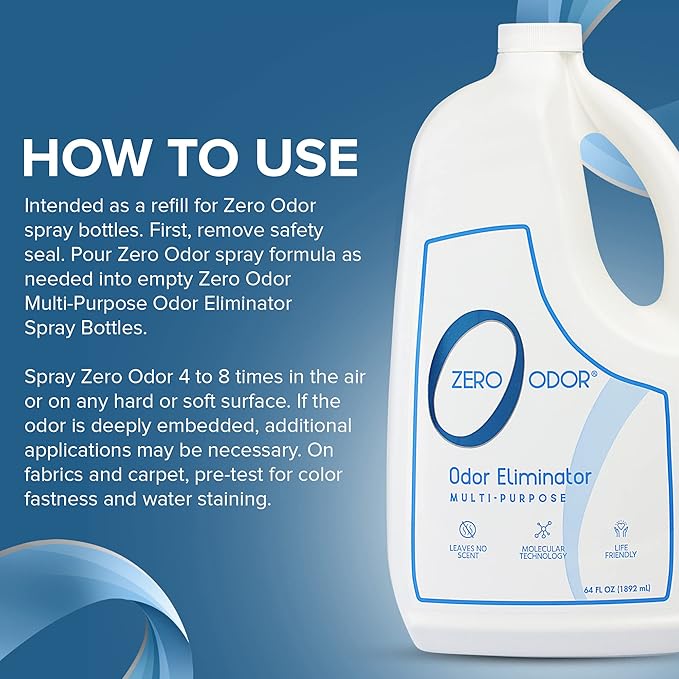 HOW TO USE

Intended as a refill for Zero Odor spray bottles. First, remove safety seal. Pour Zero Odor spray formula as needed into empty Zero Odor Multi-Purpose Odor Eliminator Spray Bottles.

Spray Zero Odor 4 to 8 times in the air or on any hard or soft surface. If the odor is deeply embedded, additional applications may be necessary. On fabrics and carpet, pre-test for color fastness and water staining.

ZERO ODOR®

Odor Eliminator
MULTI-PURPOSE

LEAVES NO SCENT
MOLECULAR TECHNOLOGY
LIFE FRIENDLY

64 FL OZ (1892 mL)