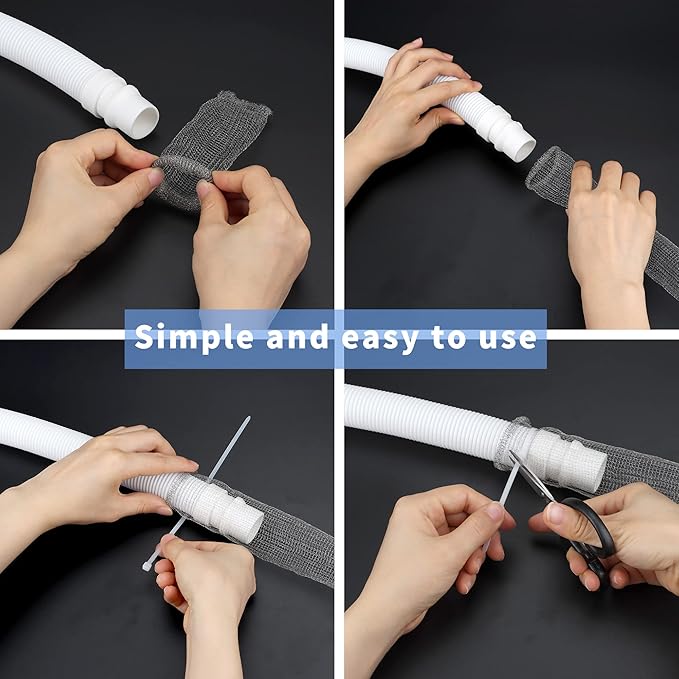 Simple and easy to use