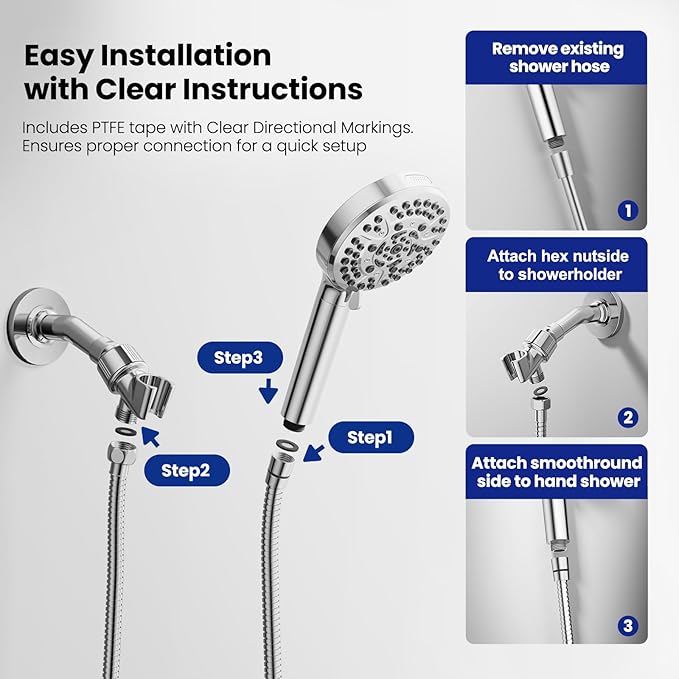 Easy Installation with Clear Instructions

Includes PTFE tape with Clear Directional Markings. Ensures proper connection for a quick setup

Step3

Step1

Step2

Remove existing shower hose

1

Attach hex nutside to showerholder

2

Attach smoothround side to hand shower

3