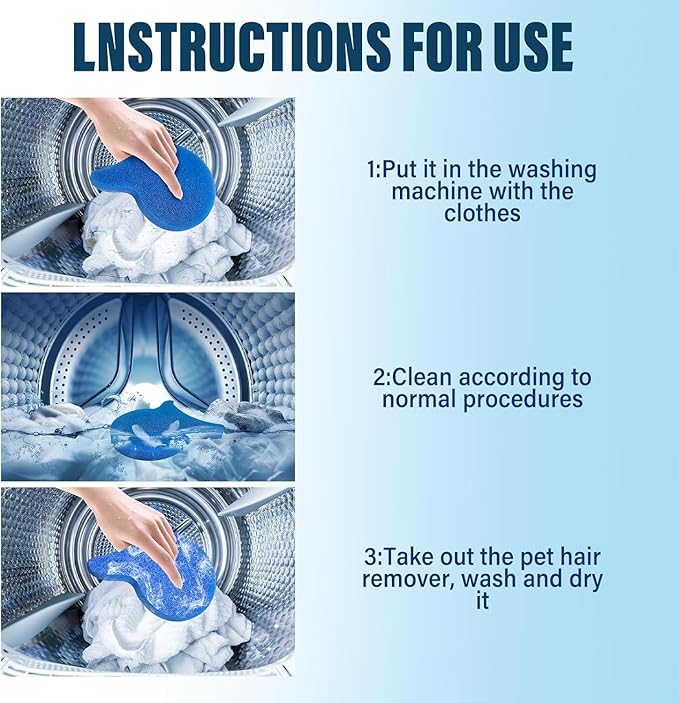 LNSTRUCTIONS FOR USE

1:Put it in the washing machine with the clothes

2:Clean according to normal procedures

3:Take out the pet hair remover, wash and dry it