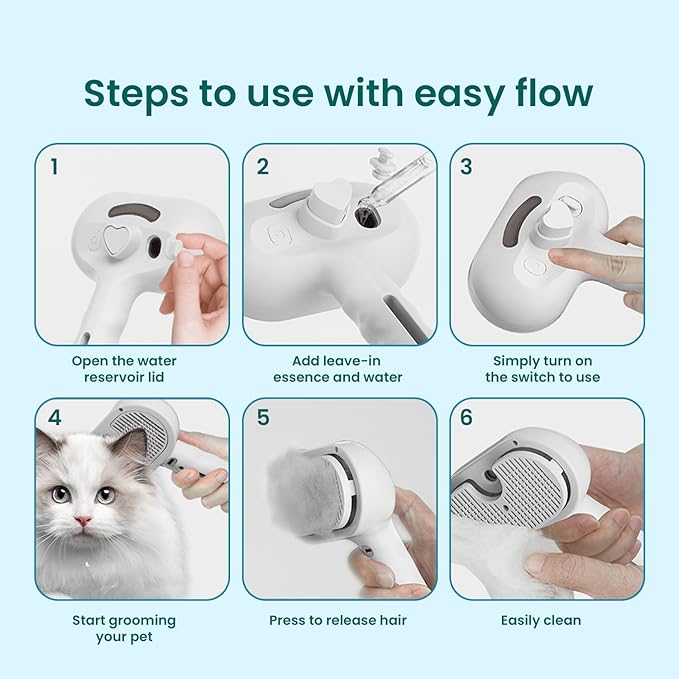 Steps to use with easy flow

1

Open the water reservoir lid

2

Add leave-in essence and water

3

Simply turn on the switch to use

4

Start grooming your pet

5

Press to release hair

6

Easily clean