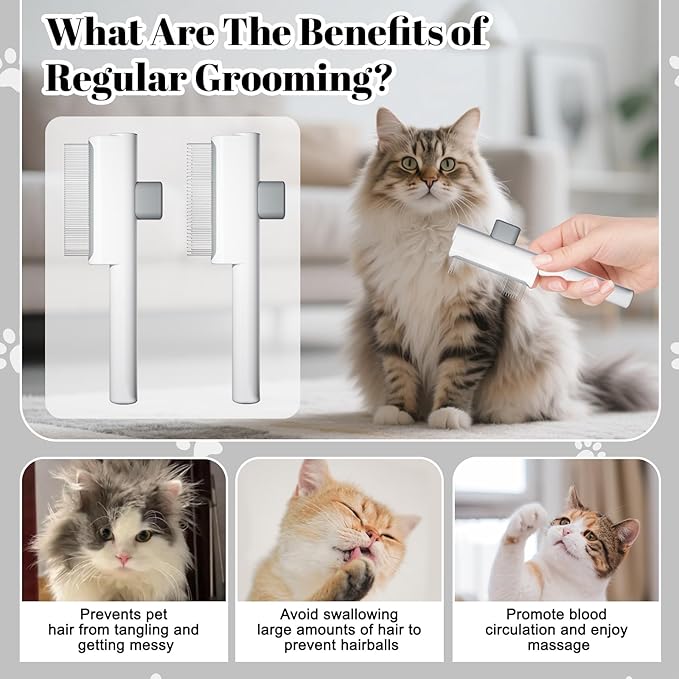 What Are The Benefits of Regular Grooming?

Prevents pet hair from tangling and getting messy

Avoid swallowing large amounts of hair to prevent hairballs

Promote blood circulation and enjoy massage