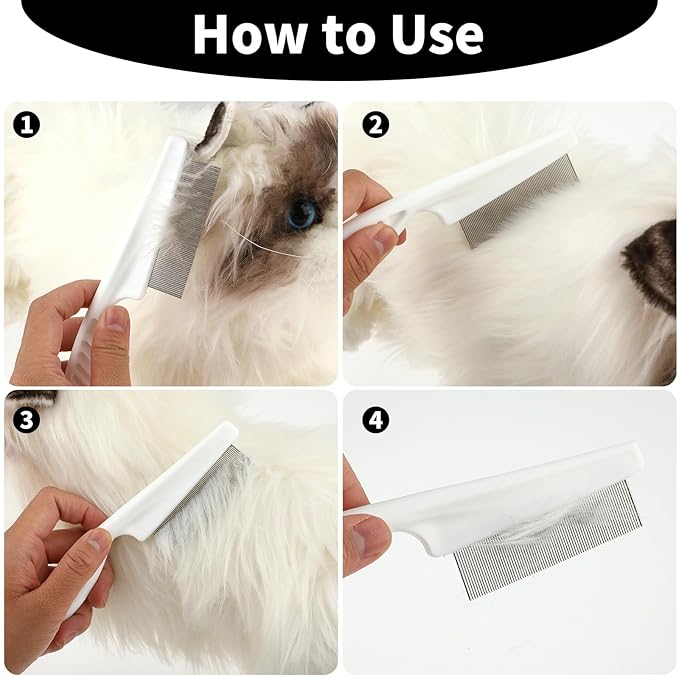 How to Use

1

2

3

4