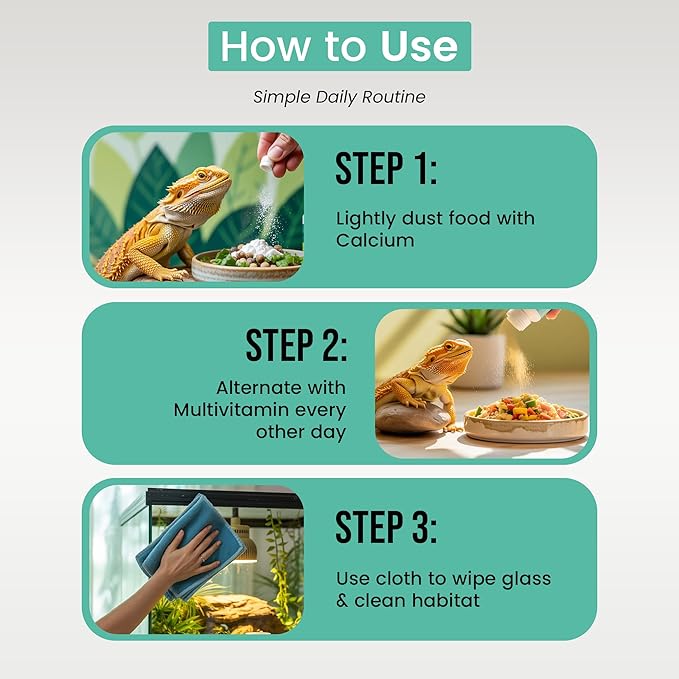 How to Use

Simple Daily Routine

STEP 1:

Lightly dust food with Calcium

STEP 2:

Alternate with Multivitamin every other day

STEP 3:

Use cloth to wipe glass & clean habitat