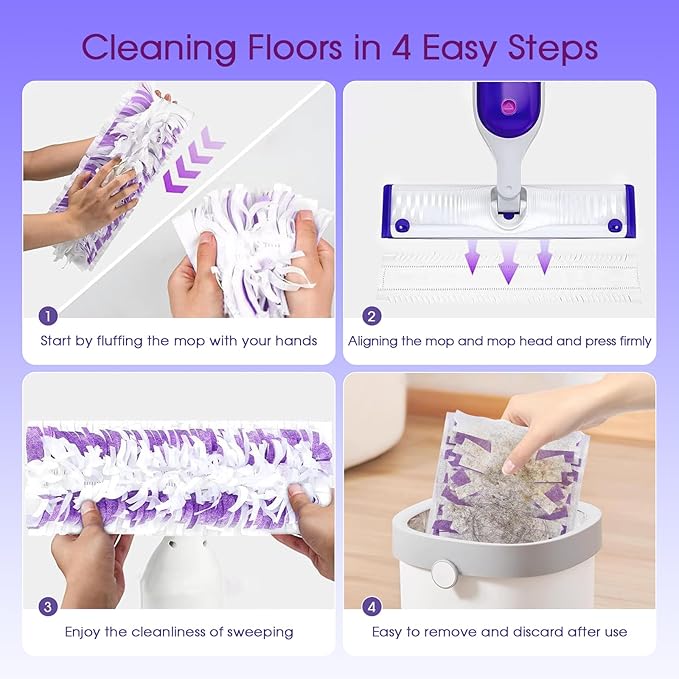 Cleaning Floors in 4 Easy Steps

1

Start by fluffing the mop with your hands

2

Aligning the mop and mop head and press firmly

3

Enjoy the cleanliness of sweeping

4

Easy to remove and discard after use