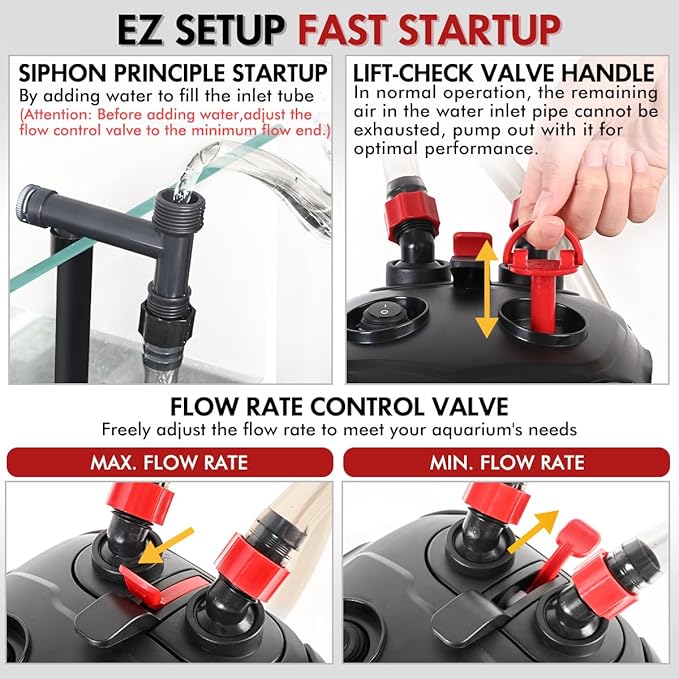 EZ SETUP FAST STARTUP

SIPHON PRINCIPLE STARTUP
By adding water to fill the inlet tube
(Attention: Before adding water,adjust the flow control valve to the minimum flow end.)

LIFT-CHECK VALVE HANDLE
In normal operation, the remaining air in the water inlet pipe cannot be exhausted, pump out with it for optimal performance.

FLOW RATE CONTROL VALVE
Freely adjust the flow rate to meet your aquarium's needs

MAX. FLOW RATE

MIN. FLOW RATE