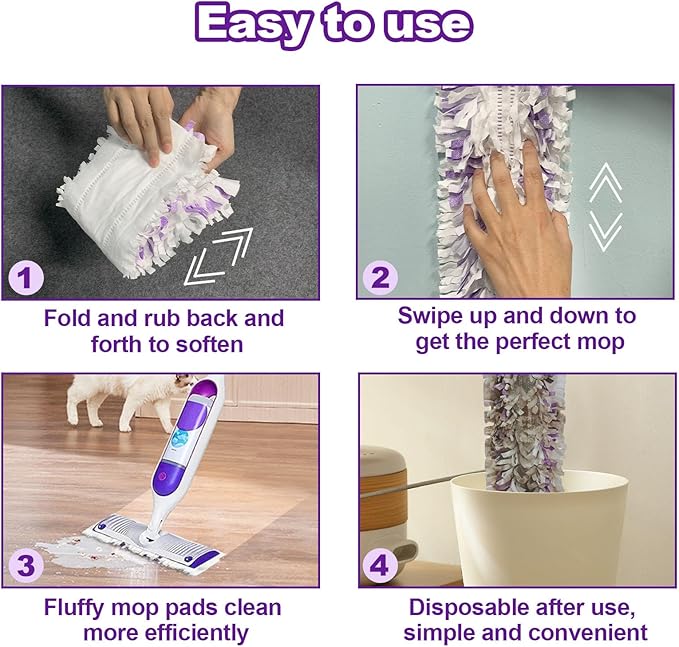 Easy to use

1

Fold and rub back and forth to soften

2

Swipe up and down to get the perfect mop

3

Fluffy mop pads clean more efficiently

4

Disposable after use, simple and convenient