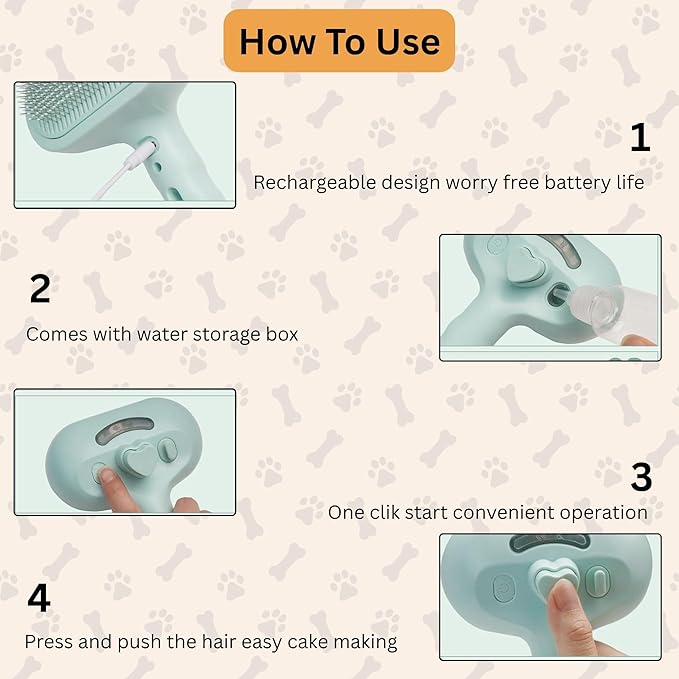 How To Use

1

Rechargeable design worry free battery life

2

Comes with water storage box

3

One clik start convenient operation

4

Press and push the hair easy cake making