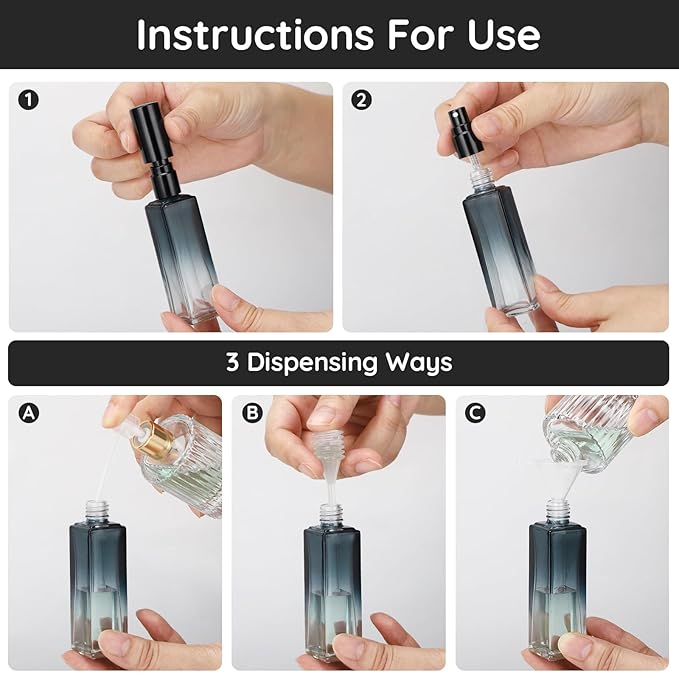 Instructions For Use

1

2

3 Dispensing Ways

A

B

C