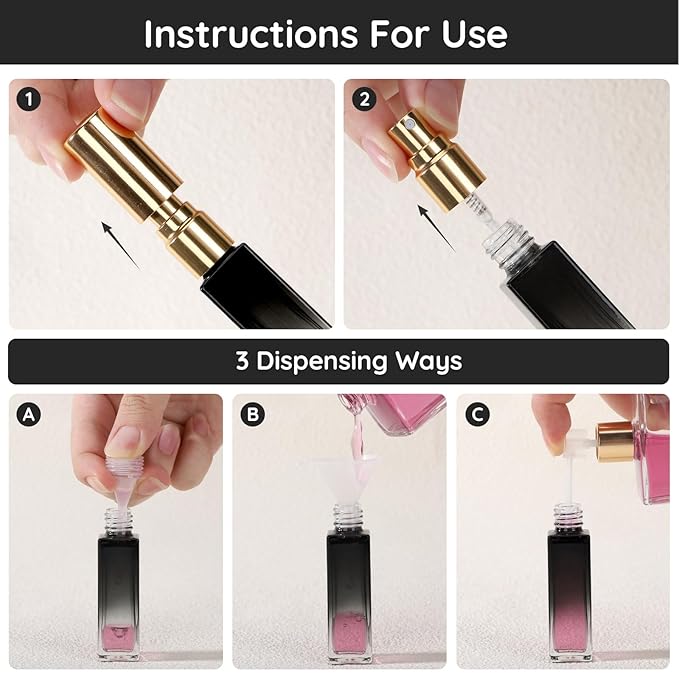 Instructions For Use

1

2

3 Dispensing Ways

A

B

C