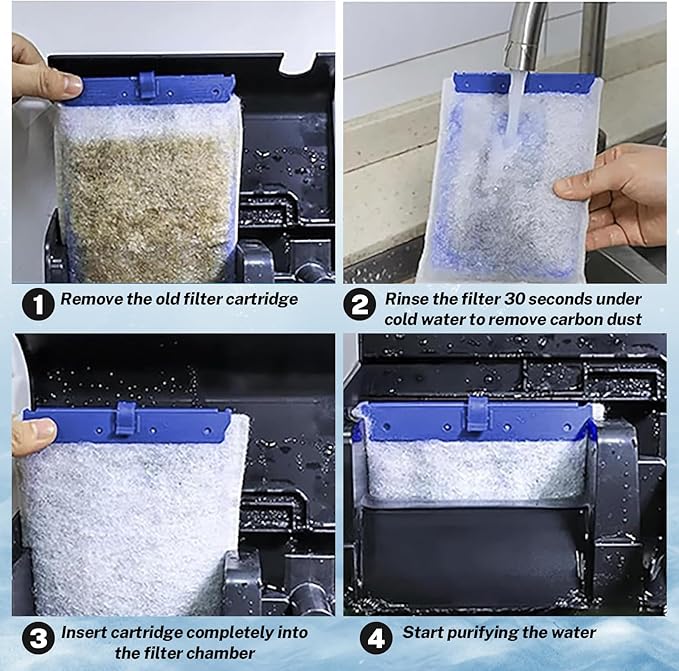 1 Remove the old filter cartridge

2 Rinse the filter 30 seconds under cold water to remove carbon dust

3 Insert cartridge completely into the filter chamber

4 Start purifying the water