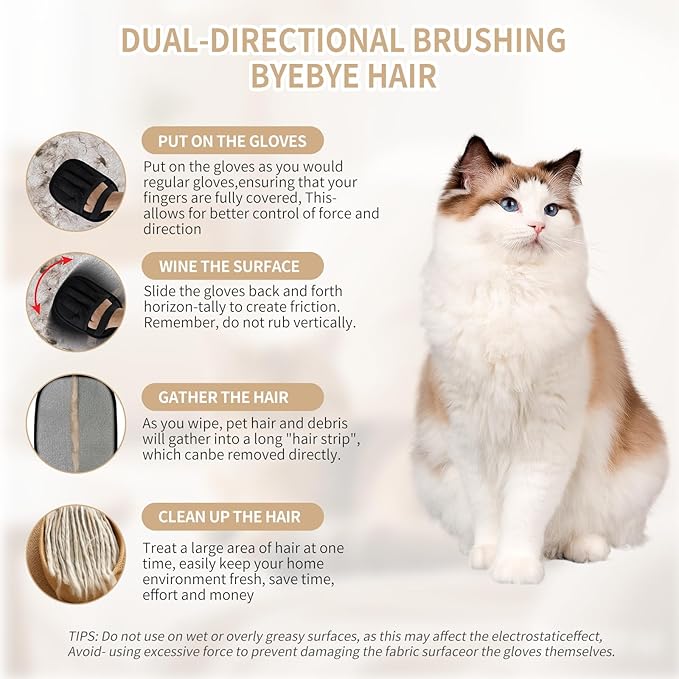 DUAL-DIRECTIONAL BRUSHING BYEBYE HAIR

PUT ON THE GLOVES

Put on the gloves as you would regular gloves,ensuring that your fingers are fully covered, This-allows for better control of force and direction

WINE THE SURFACE

Slide the gloves back and forth horizon-tally to create friction. Remember, do not rub vertically.

GATHER THE HAIR

As you wipe, pet hair and debris will gather into a long "hair strip", which canbe removed directly.

CLEAN UP THE HAIR

Treat a large area of hair at one time, easily keep your home environment fresh, save time, effort and money

TIPS: Do not use on wet or overly greasy surfaces, as this may affect the electrostaticeffect, Avoid- using excessive force to prevent damaging the fabric surfaceor the gloves themselves.