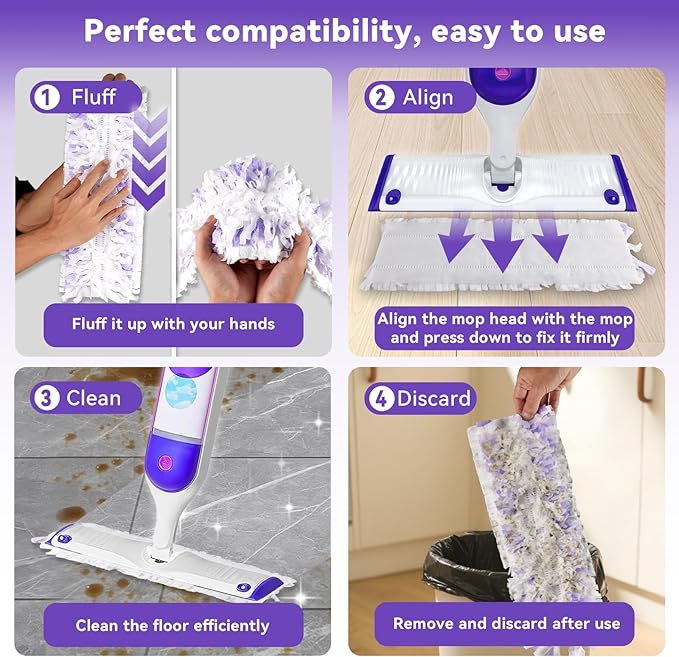 Perfect compatibility, easy to use

1 Fluff

Fluff it up with your hands

2 Align

Align the mop head with the mop and press down to fix it firmly

3 Clean

Clean the floor efficiently

4 Discard

Remove and discard after use