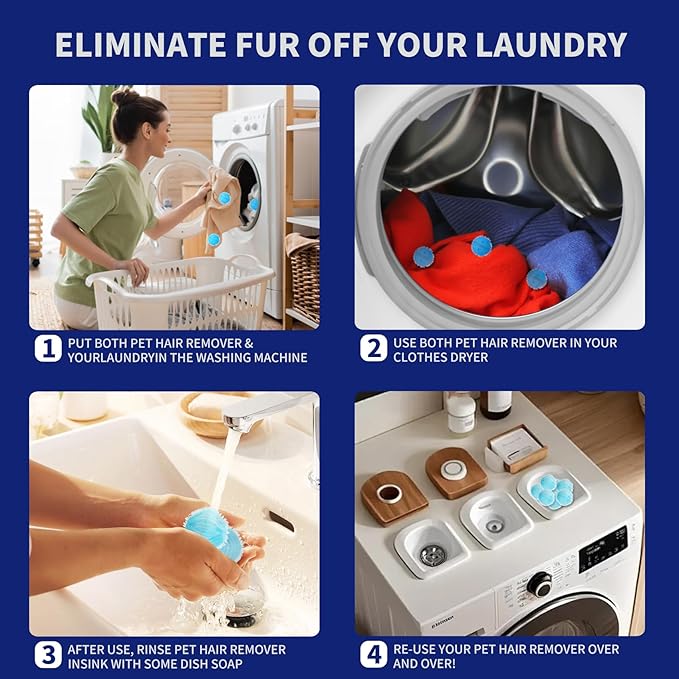 ELIMINATE FUR OFF YOUR LAUNDRY

1 PUT BOTH PET HAIR REMOVER & YOURLAUNDRYIN THE WASHING MACHINE

2 USE BOTH PET HAIR REMOVER IN YOUR CLOTHES DRYER

3 AFTER USE, RINSE PET HAIR REMOVER INSINK WITH SOME DISH SOAP

4 RE-USE YOUR PET HAIR REMOVER OVER AND OVER!