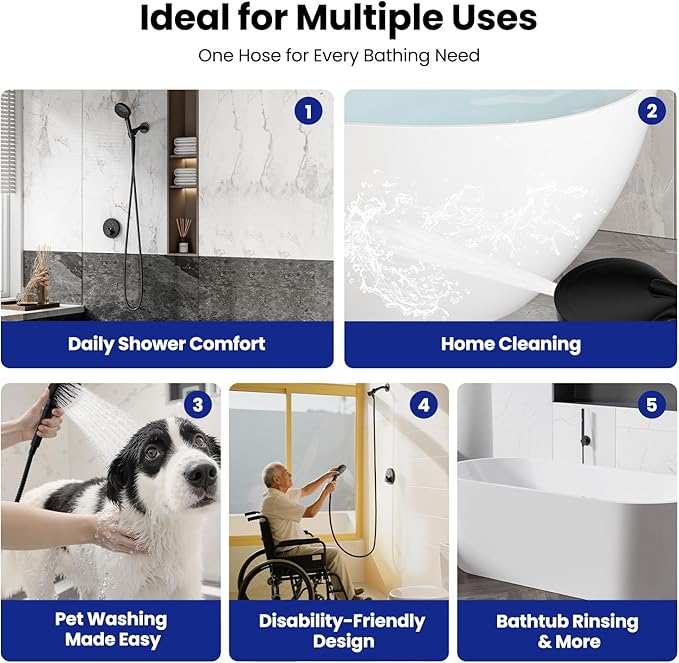 Ideal for Multiple Uses

One Hose for Every Bathing Need

1

Daily Shower Comfort

2

Home Cleaning

3

Pet Washing Made Easy

4

Disability-Friendly Design

5

Bathtub Rinsing & More