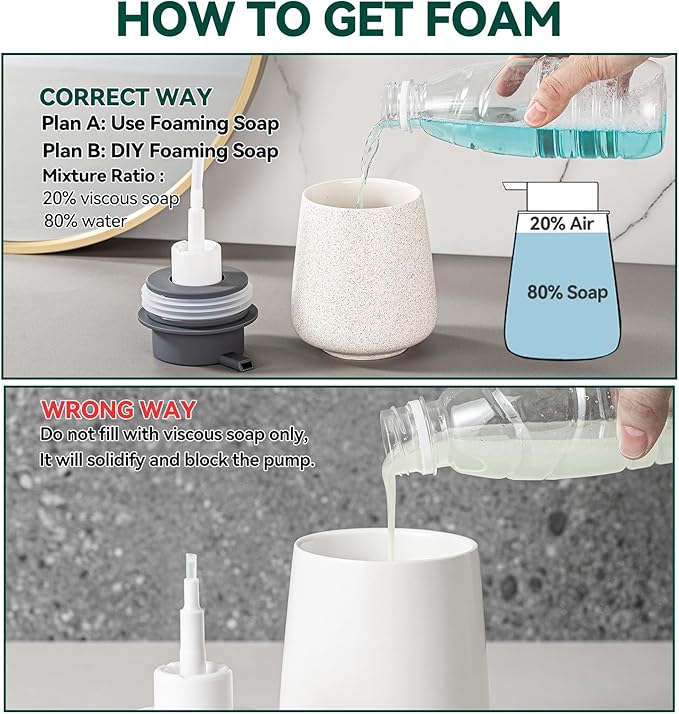 HOW TO GET FOAM

CORRECT WAY
Plan A: Use Foaming Soap
Plan B: DIY Foaming Soap
Mixture Ratio :
20% viscous soap
80% water

20% Air
80% Soap

WRONG WAY
Do not fill with viscous soap only,
It will solidify and block the pump.