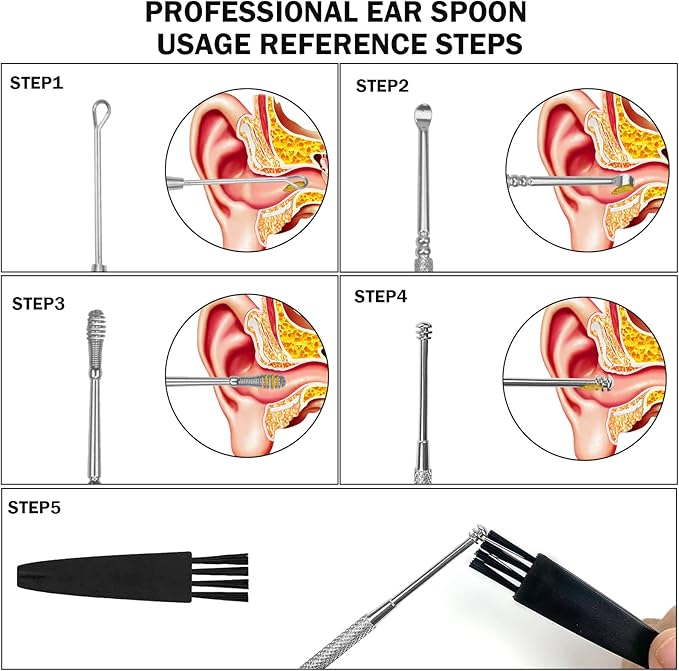 PROFESSIONAL EAR SPOON USAGE REFERENCE STEPS

STEP1

STEP2

STEP3

STEP4

STEP5