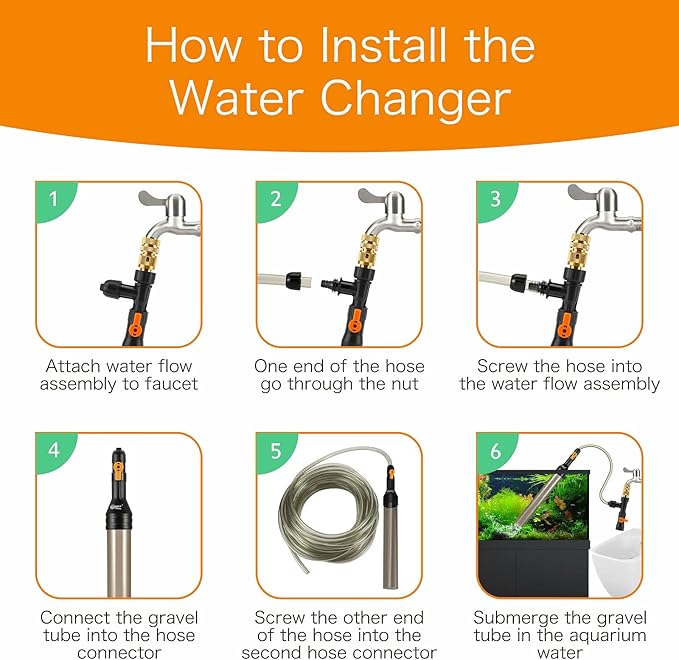 How to Install the Water Changer

1

Attach water flow assembly to faucet

2

One end of the hose go through the nut

3

Screw the hose into the water flow assembly

4

Connect the gravel tube into the hose connector

5

Screw the other end of the hose into the second hose connector

6

Submerge the gravel tube in the aquarium water