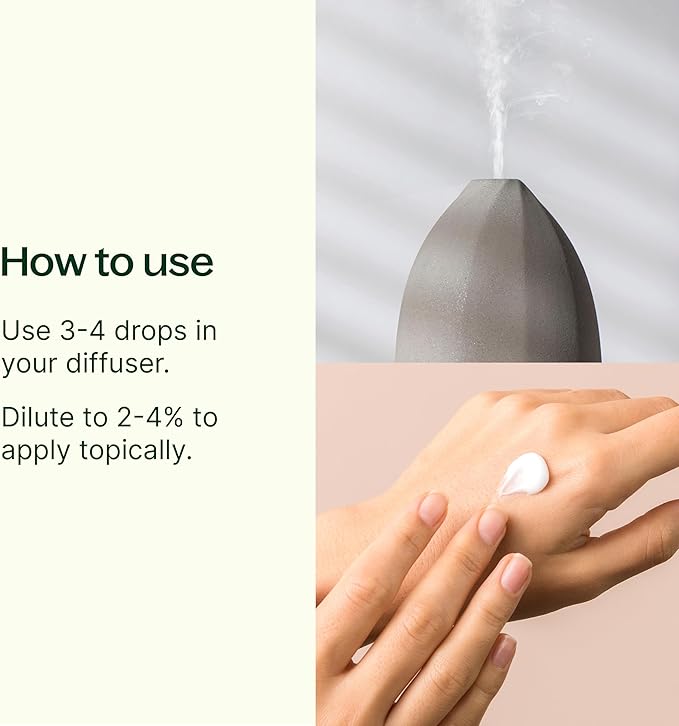 How to use

Use 3-4 drops in your diffuser.

Dilute to 2-4% to apply topically.