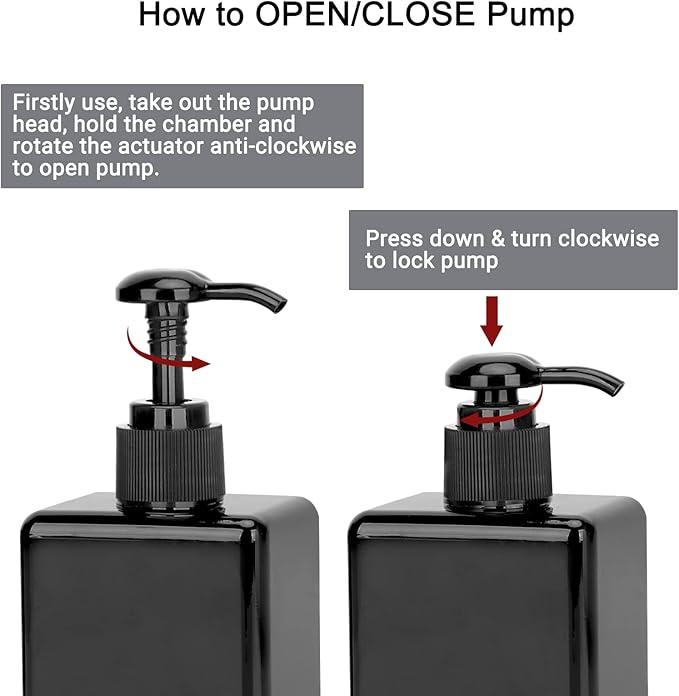 How to OPEN/CLOSE Pump

Firstly use, take out the pump head, hold the chamber and rotate the actuator anti-clockwise to open pump.

Press down & turn clockwise to lock pump