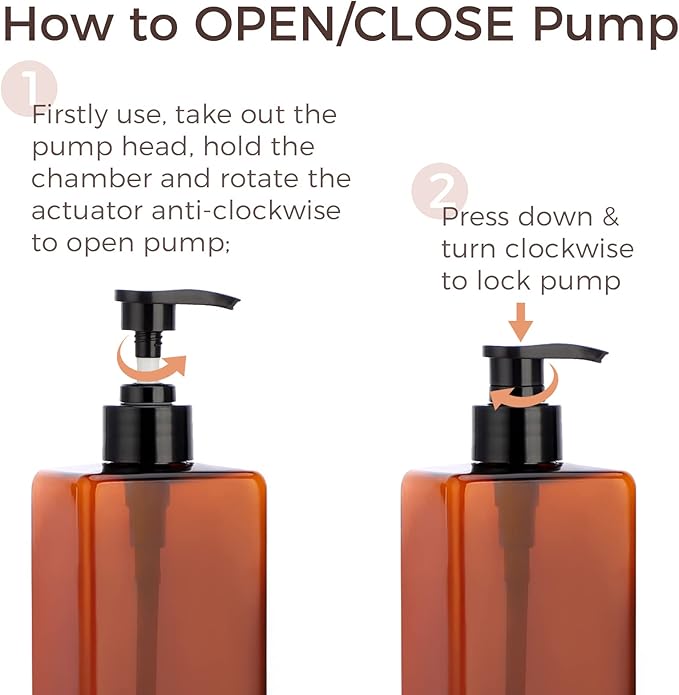 How to OPEN/CLOSE Pump

1

Firstly use, take out the pump head, hold the chamber and rotate the actuator anti-clockwise to open pump;

2

Press down & turn clockwise to lock pump