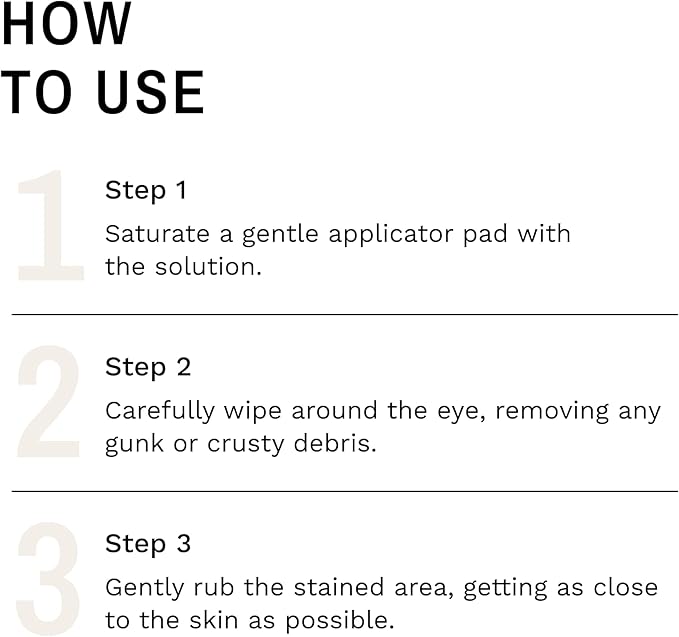 HOW
TO USE

1

Step 1

Saturate a gentle applicator pad with the solution.

2

Step 2

Carefully wipe around the eye, removing any gunk or crusty debris.

3

Step 3

Gently rub the stained area, getting as close to the skin as possible.