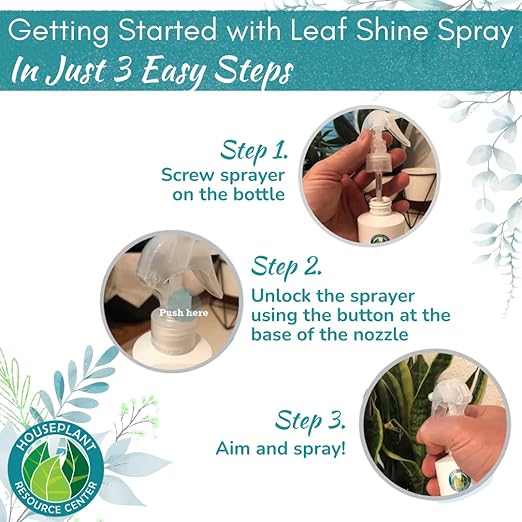 Getting Started with Leaf Shine Spray
In Just 3 Easy Steps

Step 1.
Screw sprayer on the bottle

Push here

Step 2.
Unlock the sprayer using the button at the base of the nozzle

Step 3.
Aim and spray!

HOUSEPLANT RESOURCE CENTER