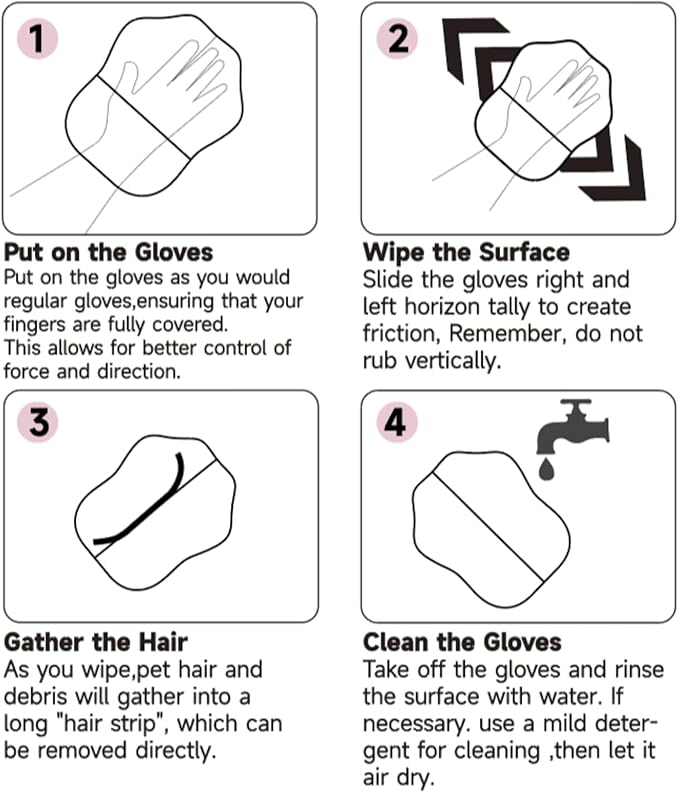 1

Put on the Gloves
Put on the gloves as you would regular gloves,ensuring that your fingers are fully covered.
This allows for better control of force and direction.

2

Wipe the Surface
Slide the gloves right and left horizon tally to create friction, Remember, do not rub vertically.

3

Gather the Hair
As you wipe,pet hair and debris will gather into a long "hair strip", which can be removed directly.

4

Clean the Gloves
Take off the gloves and rinse the surface with water. If necessary. use a mild detergent for cleaning ,then let it air dry.