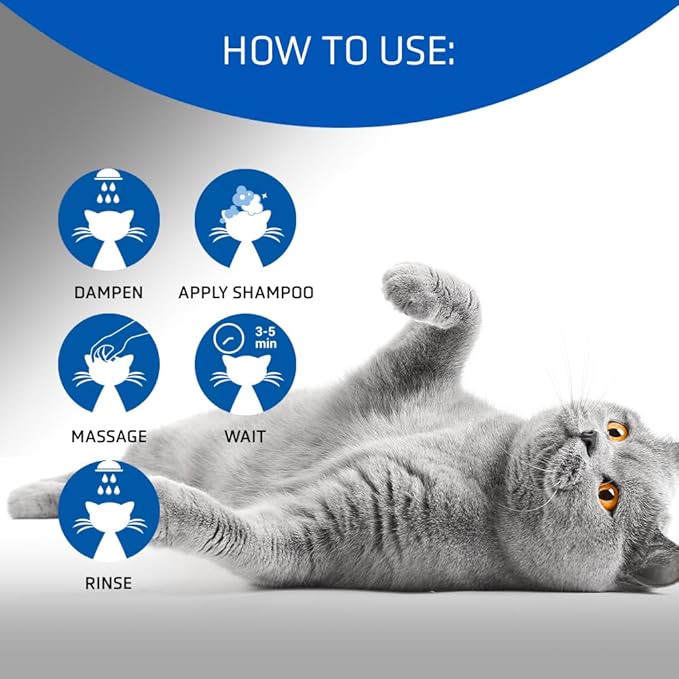 HOW TO USE:

DAMPEN

APPLY SHAMPOO

MASSAGE

3-5 min

WAIT

RINSE