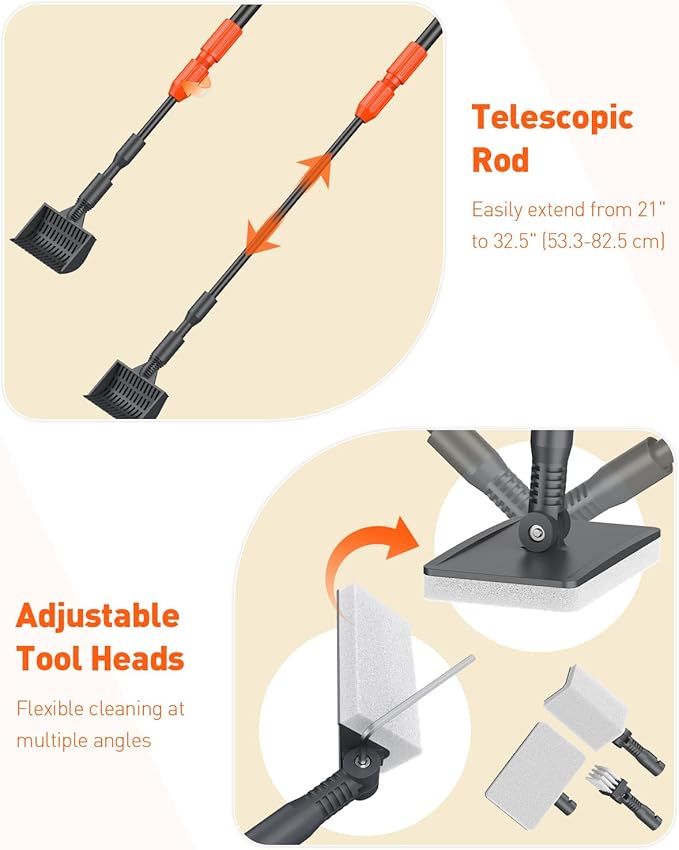 Telescopic Rod

Easily extend from 21" to 32.5" (53.3-82.5 cm)

Adjustable Tool Heads

Flexible cleaning at multiple angles