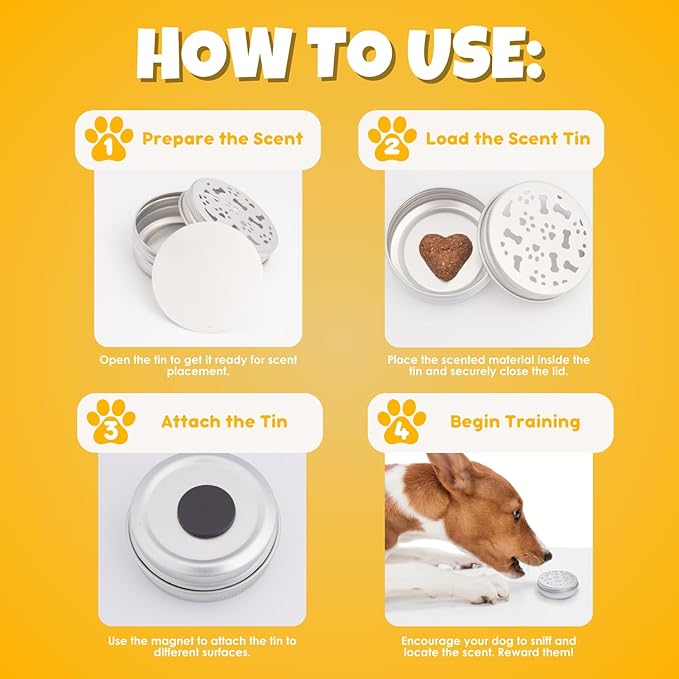 HOW TO USE:

1 Prepare the Scent

Open the tin to get it ready for scent placement.

2 Load the Scent Tin

Place the scented material inside the tin and securely close the lid.

3 Attach the Tin

Use the magnet to attach the tin to different surfaces.

4 Begin Training

Encourage your dog to sniff and locate the scent. Reward them!