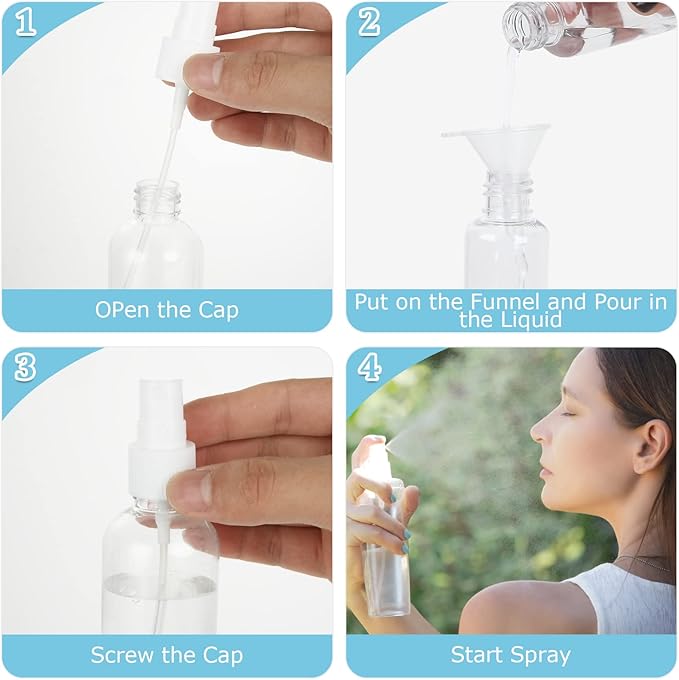 1

OPen the Cap

2

Put on the Funnel and Pour in the Liquid

3

Screw the Cap

4

Start Spray