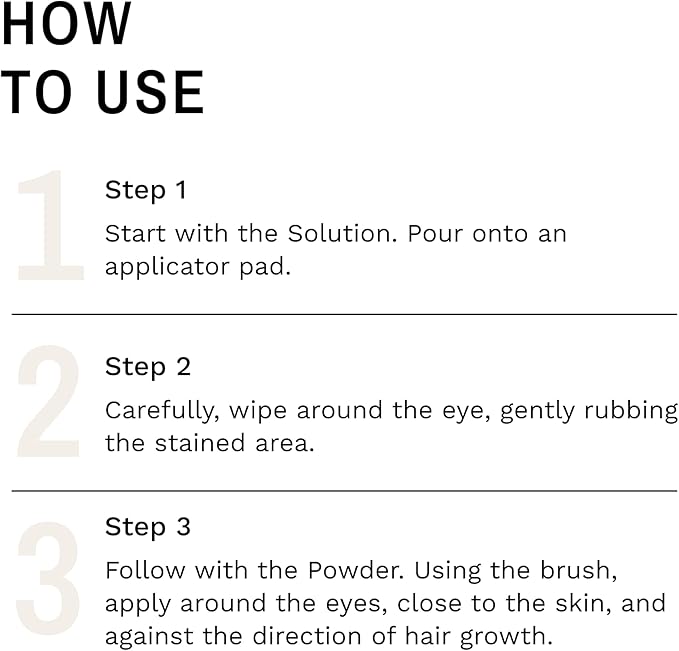 HOW
TO USE

1

Step 1

Start with the Solution. Pour onto an applicator pad.

2

Step 2

Carefully, wipe around the eye, gently rubbing the stained area.

3

Step 3

Follow with the Powder. Using the brush, apply around the eyes, close to the skin, and against the direction of hair growth.