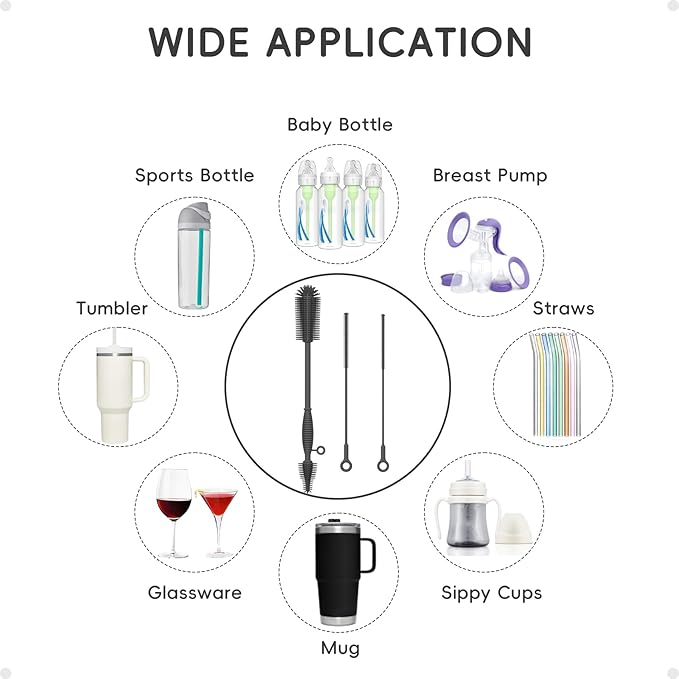 WIDE APPLICATION

Baby Bottle

Sports Bottle

Breast Pump

Tumbler

Straws

Glassware

Sippy Cups

Mug