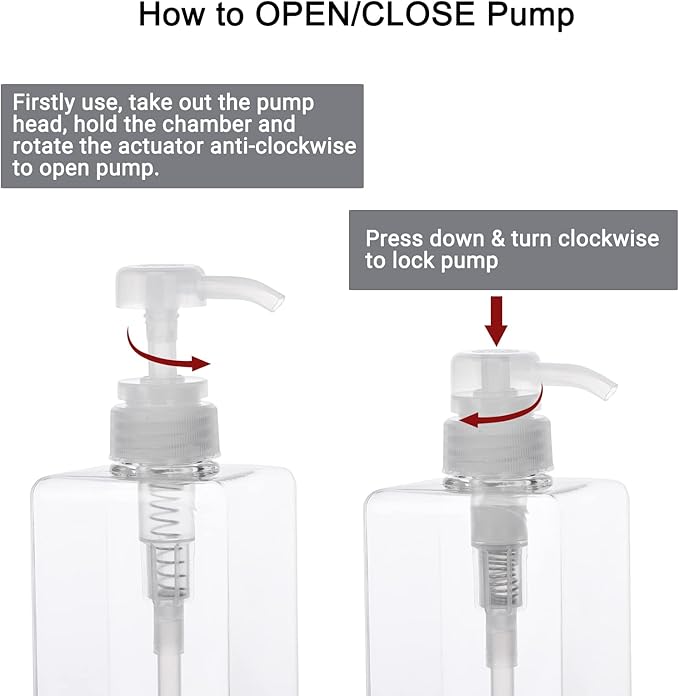 How to OPEN/CLOSE Pump

Firstly use, take out the pump head, hold the chamber and rotate the actuator anti-clockwise to open pump.

Press down & turn clockwise to lock pump