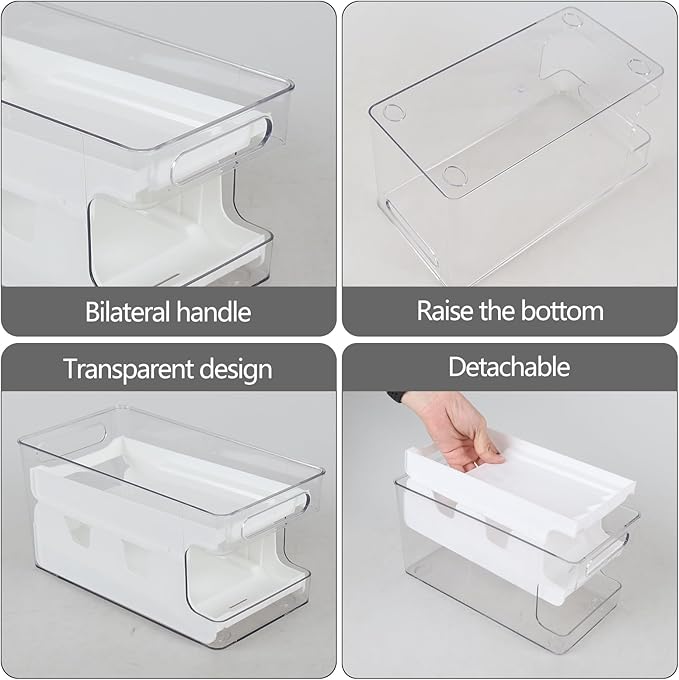 Bilateral handle

Raise the bottom

Transparent design

Detachable