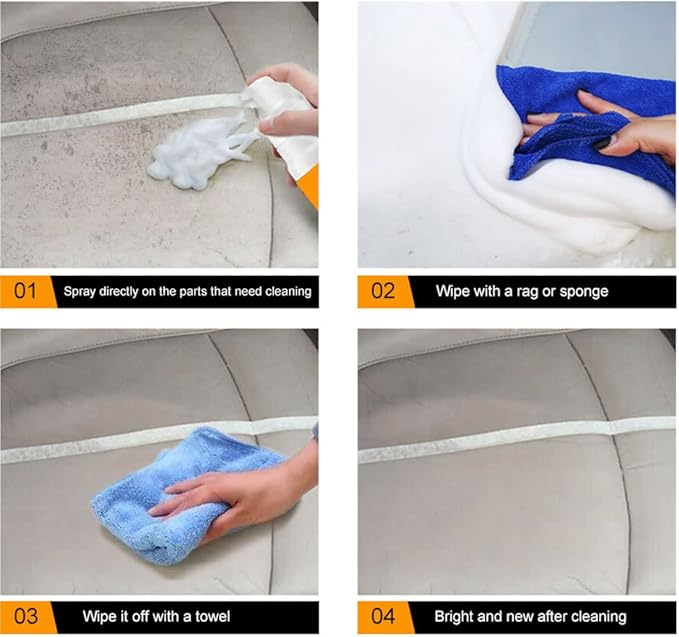 01 Spray directly on the parts that need cleaning

02 Wipe with a rag or sponge

03 Wipe it off with a towel

04 Bright and new after cleaning