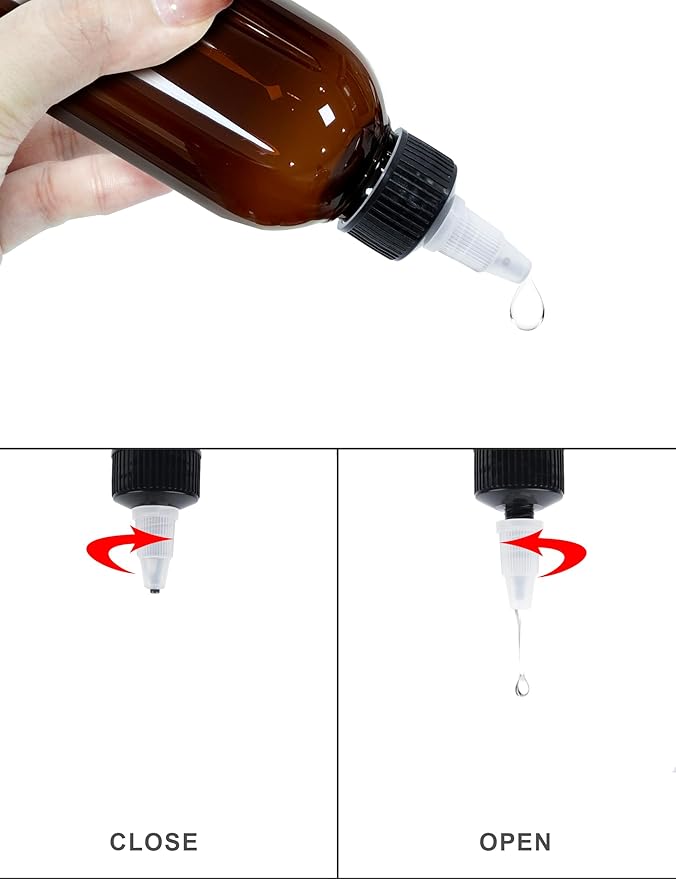 CLOSE

OPEN