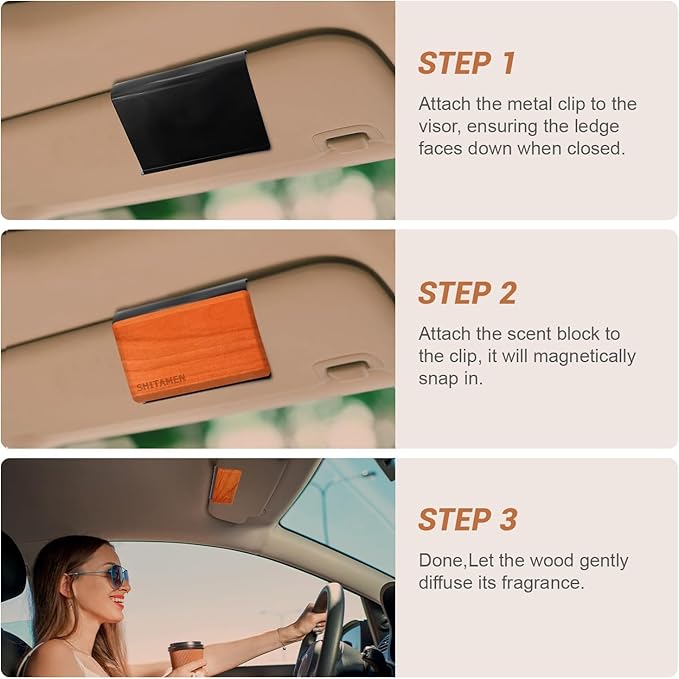 STEP 1

Attach the metal clip to the visor, ensuring the ledge faces down when closed.

SHITAMEN

STEP 2

Attach the scent block to the clip, it will magnetically snap in.

STEP 3

Done,Let the wood gently diffuse its fragrance.