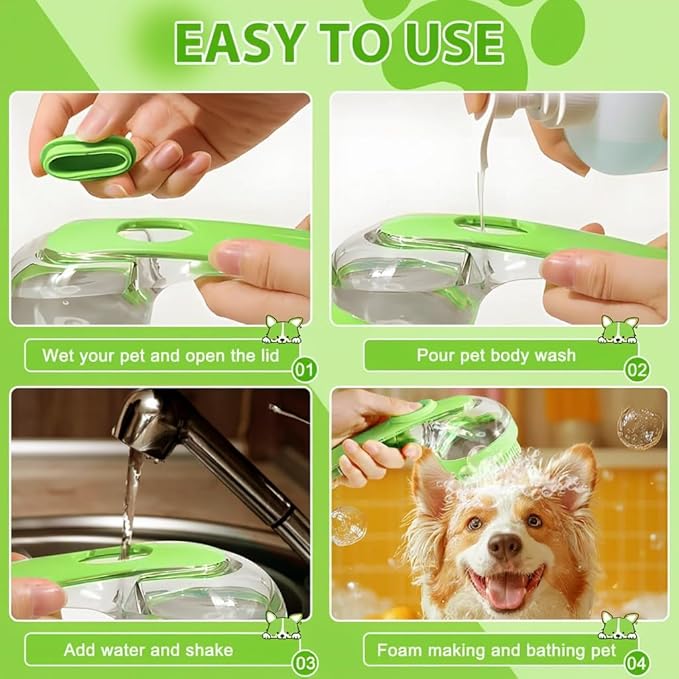 EASY TO USE

Wet your pet and open the lid 01

Pour pet body wash 02

Add water and shake 03

Foam making and bathing pet 04