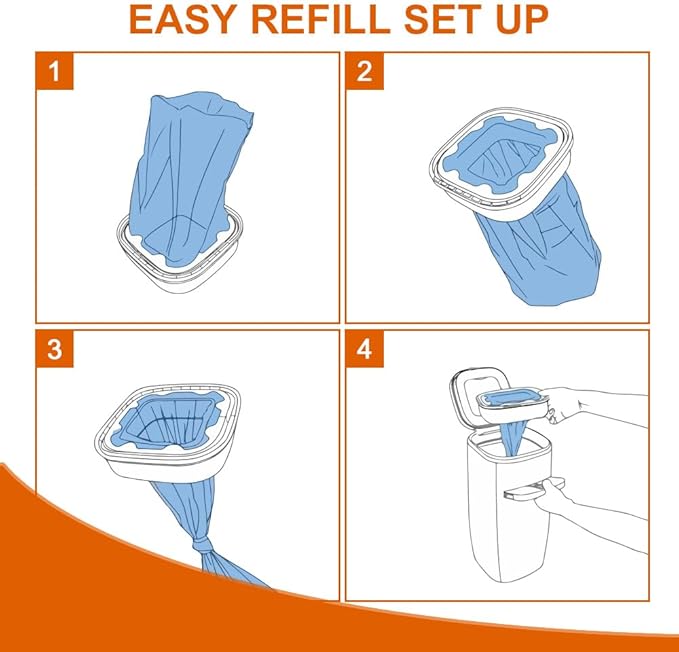 EASY REFILL SET UP

1

2

3

4