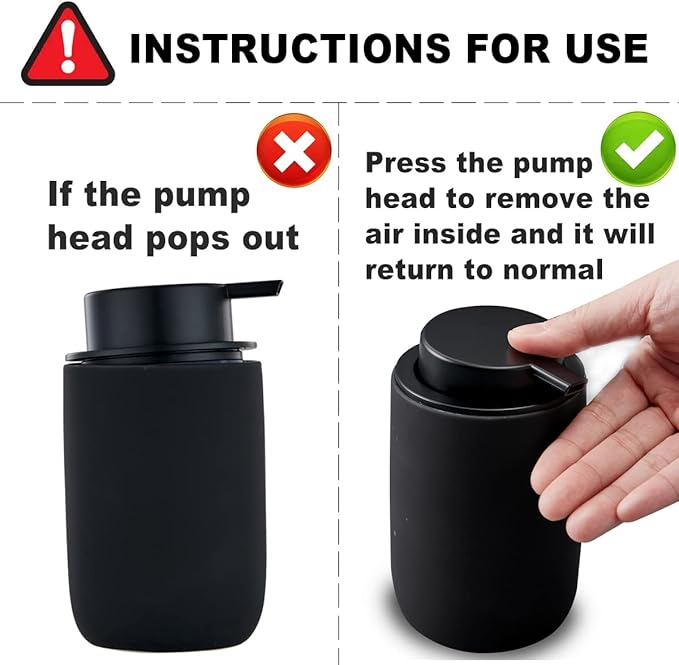 INSTRUCTIONS FOR USE

If the pump head pops out

Press the pump head to remove the air inside and it will return to normal