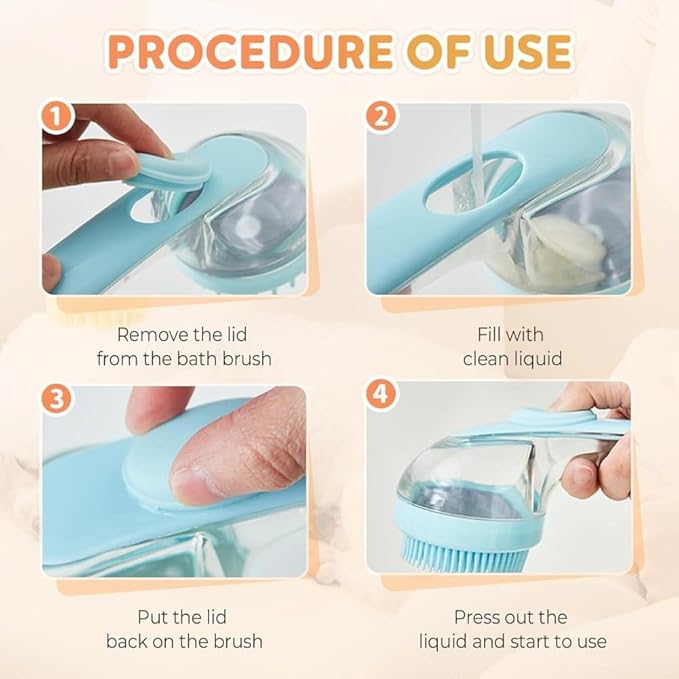 PROCEDURE OF USE

1

Remove the lid from the bath brush

2

Fill with clean liquid

3

Put the lid back on the brush

4

Press out the liquid and start to use