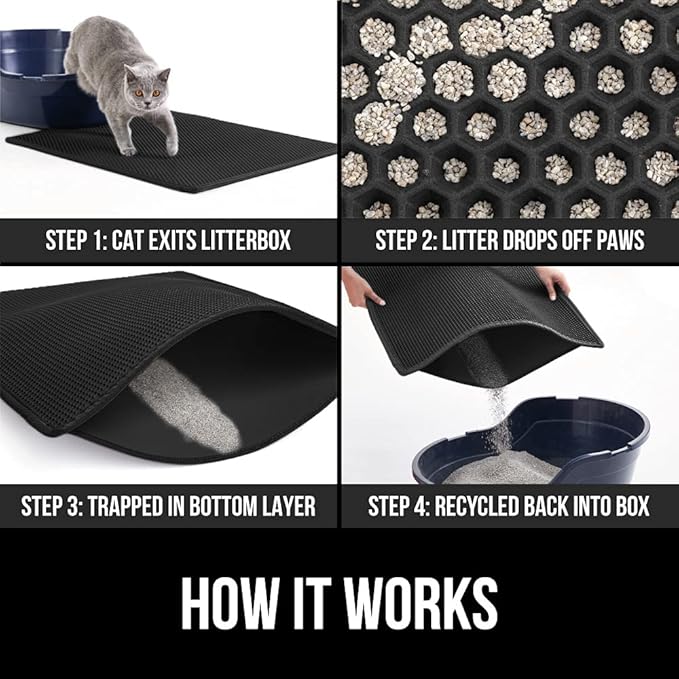 STEP 1: CAT EXITS LITTERBOX

STEP 2: LITTER DROPS OFF PAWS

STEP 3: TRAPPED IN BOTTOM LAYER

STEP 4: RECYCLED BACK INTO BOX

HOW IT WORKS