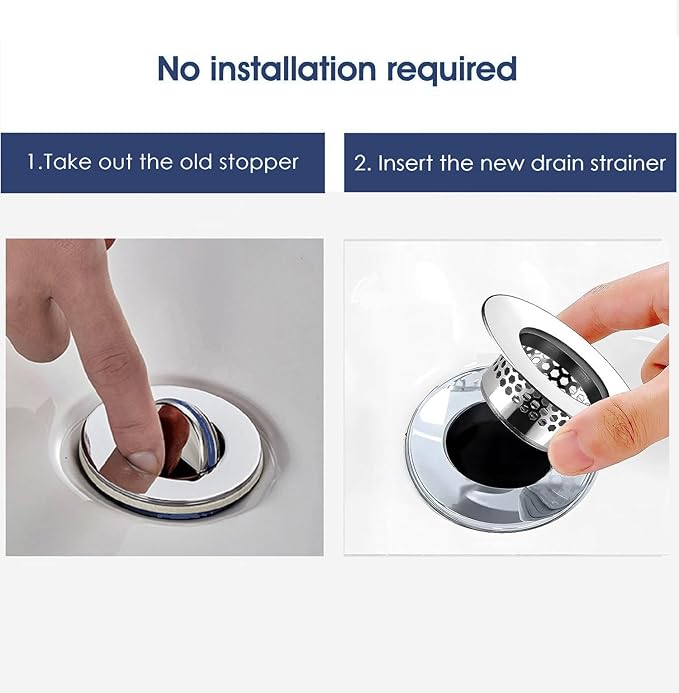 No installation required

1.Take out the old stopper

2. Insert the new drain strainer