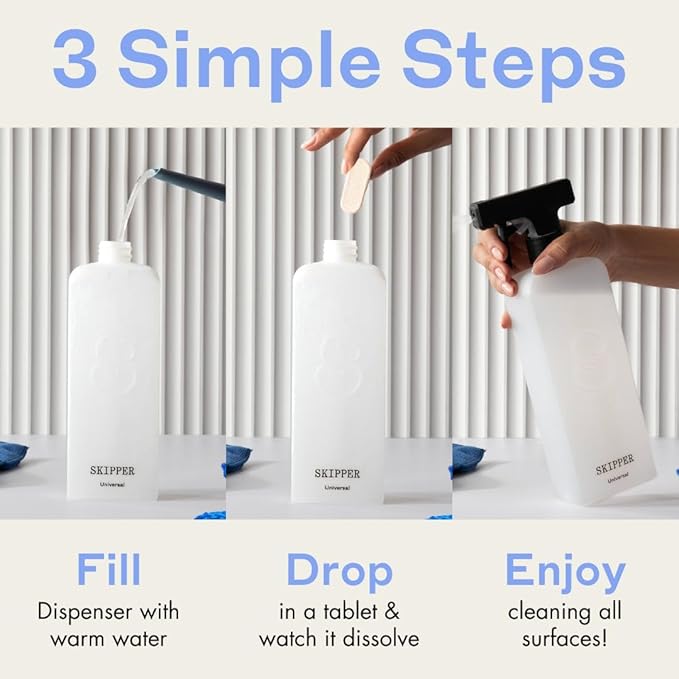 3 Simple Steps

SKIPPER
Universal

SKIPPER
Universal

SKIPPER
Universal

Fill
Dispenser with warm water

Drop
in a tablet & watch it dissolve

Enjoy
cleaning all surfaces!